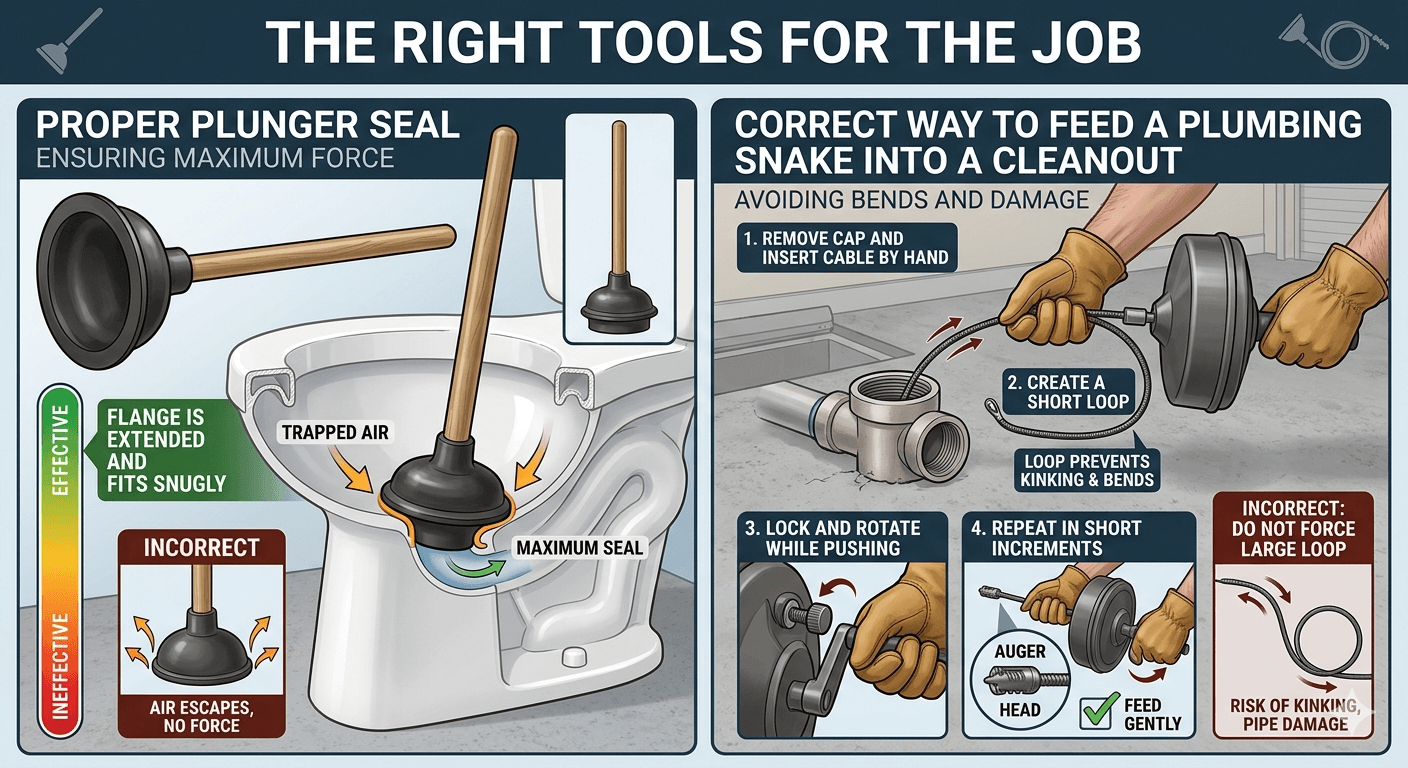 THE RIGHT TOOLS FOR THE JOB

PROPER PLUNGER SEAL
ENSURING MAXIMUM FORCE

EFFECTIVE

INEFFECTIVE

FLANGE IS EXTENDED AND FITS SNUGLY

TRAPPED AIR

MAXIMUM SEAL

INCORRECT

AIR ESCAPES, NO FORCE

CORRECT WAY TO FEED A PLUMBING SNAKE INTO A CLEANOUT
AVOIDING BENDS AND DAMAGE

1. REMOVE CAP AND INSERT CABLE BY HAND

2. CREATE A SHORT LOOP

LOOP PREVENTS KINKING & BENDS

3. LOCK AND ROTATE WHILE PUSHING

4. REPEAT IN SHORT INCREMENTS

AUGER HEAD

FEED GENTLY

INCORRECT: DO NOT FORCE LARGE LOOP

RISK OF KINKING, PIPE DAMAGE