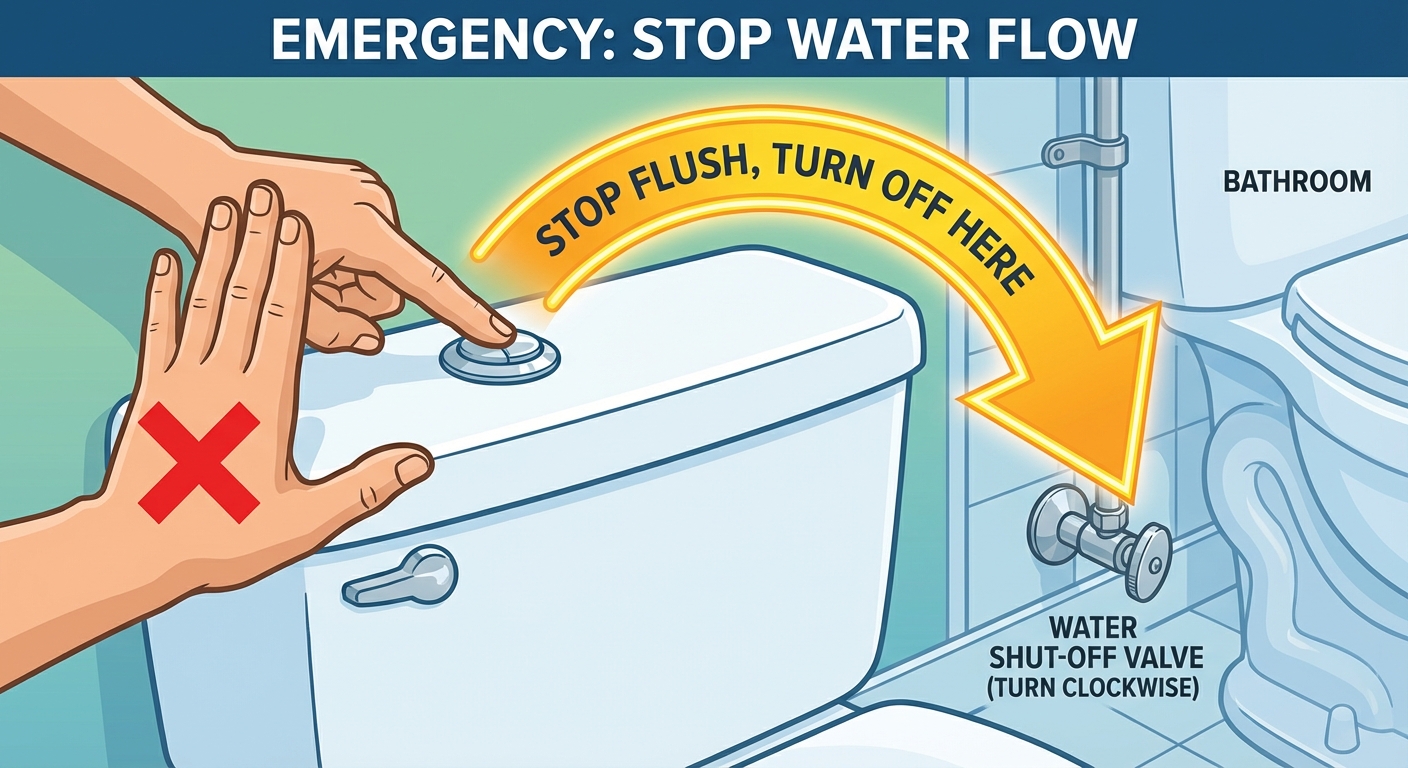 EMERGENCY: STOP WATER FLOW

STOP FLUSH, TURN OFF HERE

BATHROOM

WATER
SHUT-OFF VALVE
(TURN CLOCKWISE)